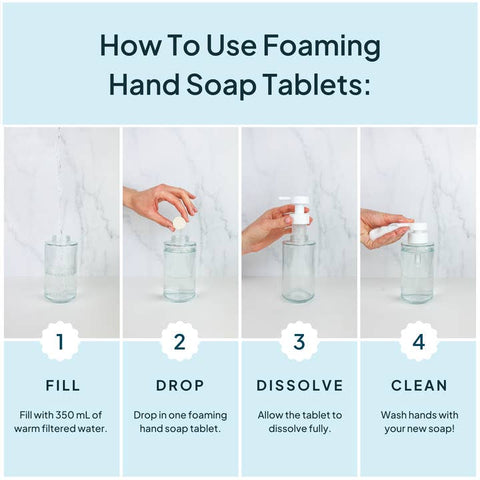 How To Use Foaming Hand Soap Tablets:

1

FILL

Fill with 350 mL of warm filtered water.

2

DROP

Drop in one foaming hand soap tablet.

3

DISSOLVE

Allow the tablet to dissolve fully.

4

CLEAN

Wash hands with your new soap!